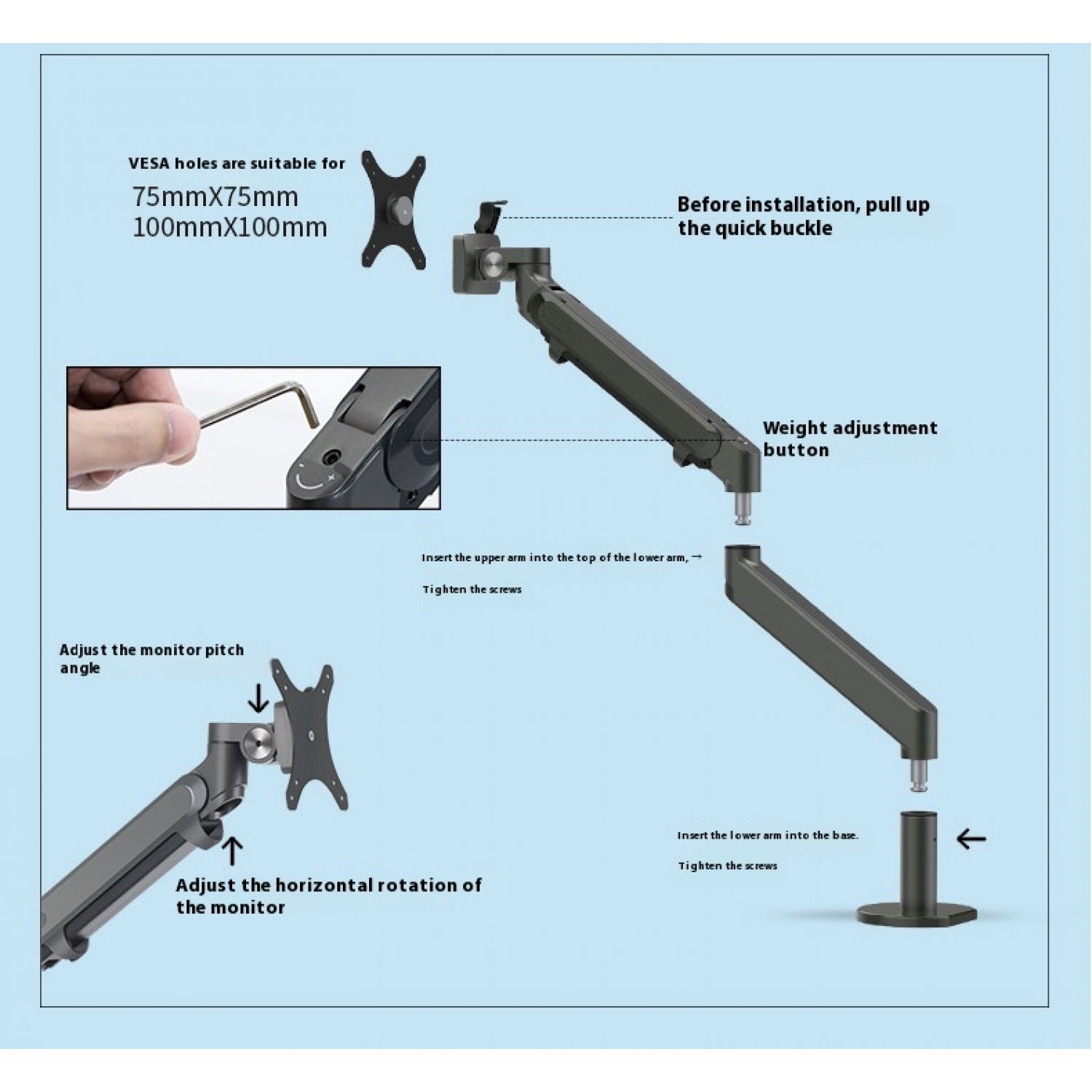 VESA holes are suitable for
75mmX75mm
100mmX100mm

Before installation, pull up the quick buckle

Weight adjustment button

Insert the upper arm into the top of the lower arm, →

Tighten the screws

Adjust the monitor pitch angle

Adjust the horizontal rotation of the monitor

Insert the lower arm into the base.

Tighten the screws