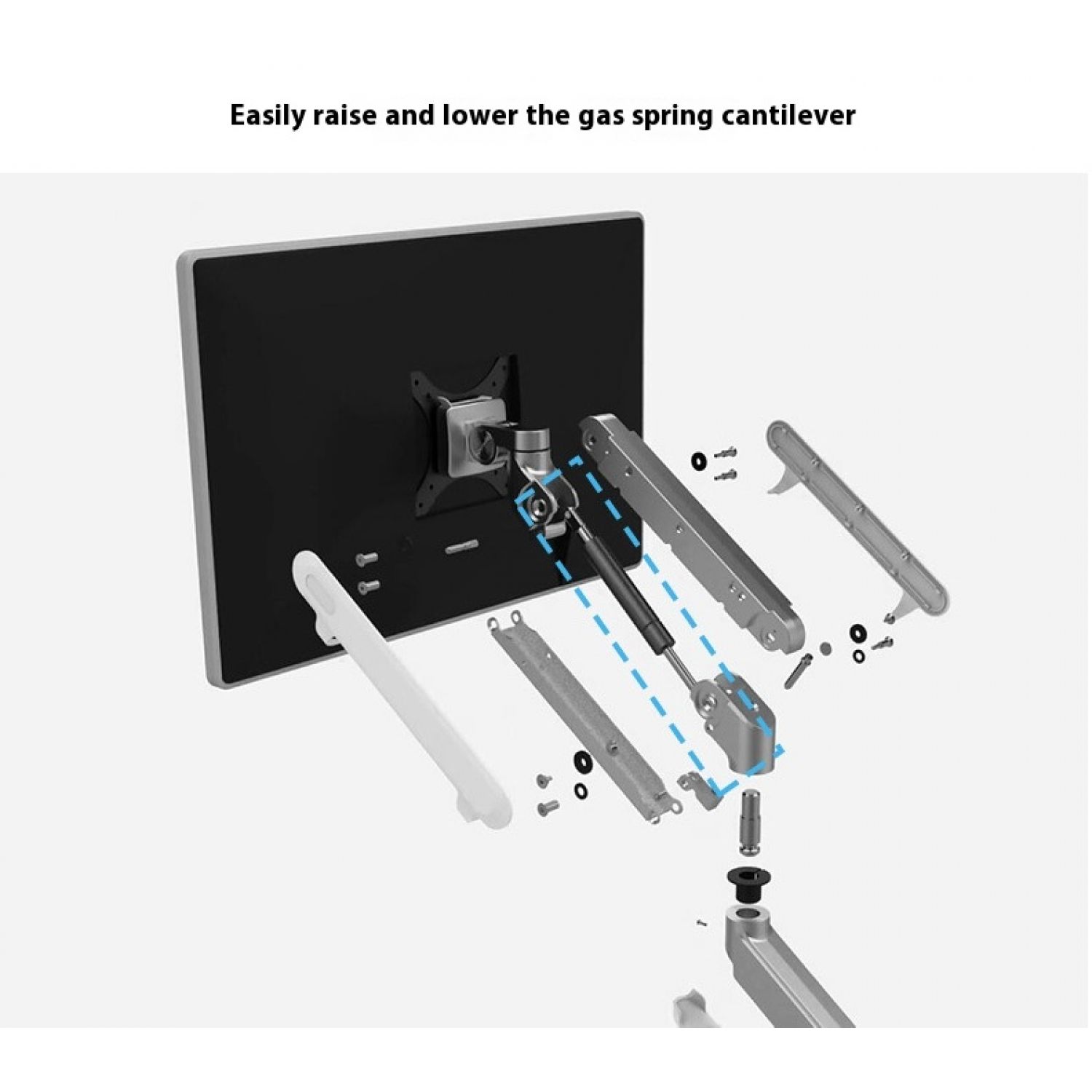 Easily raise and lower the gas spring cantilever