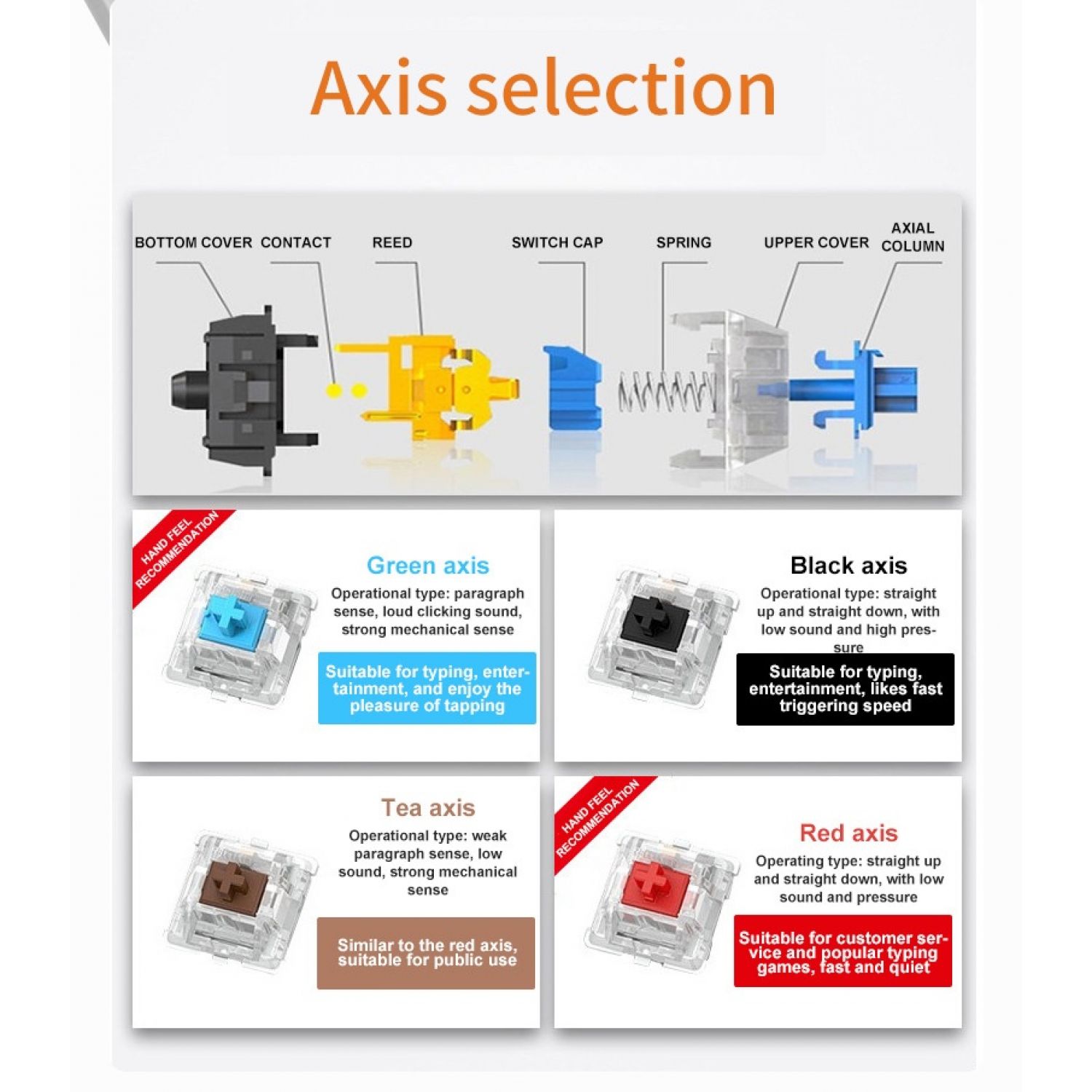 Axis selection

BOTTOM COVER CONTACT REED SWITCH CAP SPRING UPPER COVER AXIAL COLUMN

HAND FEEL RECOMMENDATION

Green axis

Operational type: paragraph sense, loud clicking sound, strong mechanical sense

Suitable for typing, entertainment, and enjoy the pleasure of tapping

Black axis

Operational type: straight up and straight down, with low sound and high pressure

Suitable for typing, entertainment, likes fast triggering speed

Tea axis

Operational type: weak paragraph sense, low sound, strong mechanical sense

Similar to the red axis, suitable for public use

HAND FEEL RECOMMENDATION

Red axis

Operating type: straight up and straight down, with low sound and pressure

Suitable for customer service and popular typing games, fast and quiet