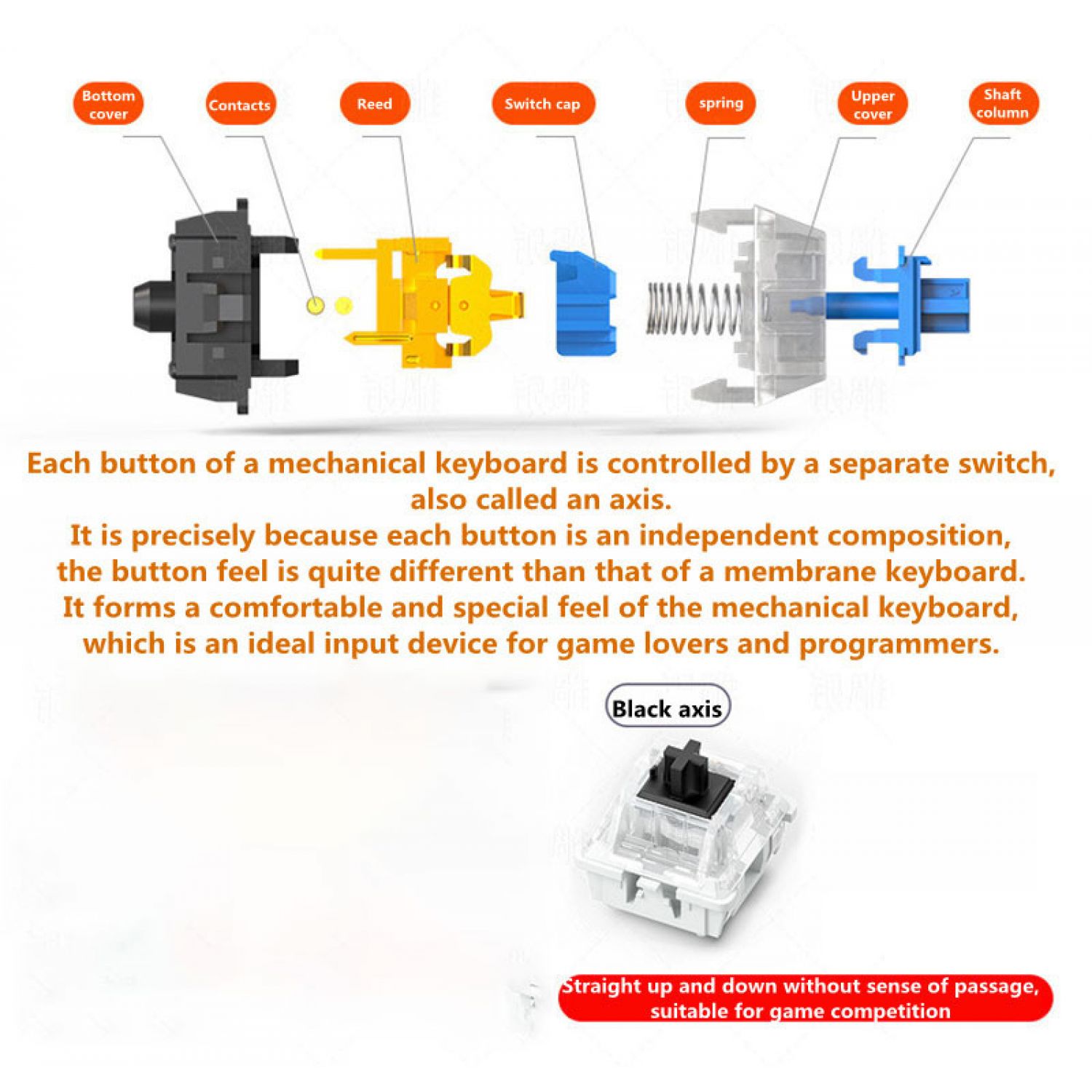 Bottom cover

Contacts

Reed

Switch cap

spring

Upper cover

Shaft column

Each button of a mechanical keyboard is controlled by a separate switch, also called an axis.
It is precisely because each button is an independent composition, the button feel is quite different than that of a membrane keyboard.
It forms a comfortable and special feel of the mechanical keyboard, which is an ideal input device for game lovers and programmers.

Black axis

Straight up and down without sense of passage, suitable for game competition