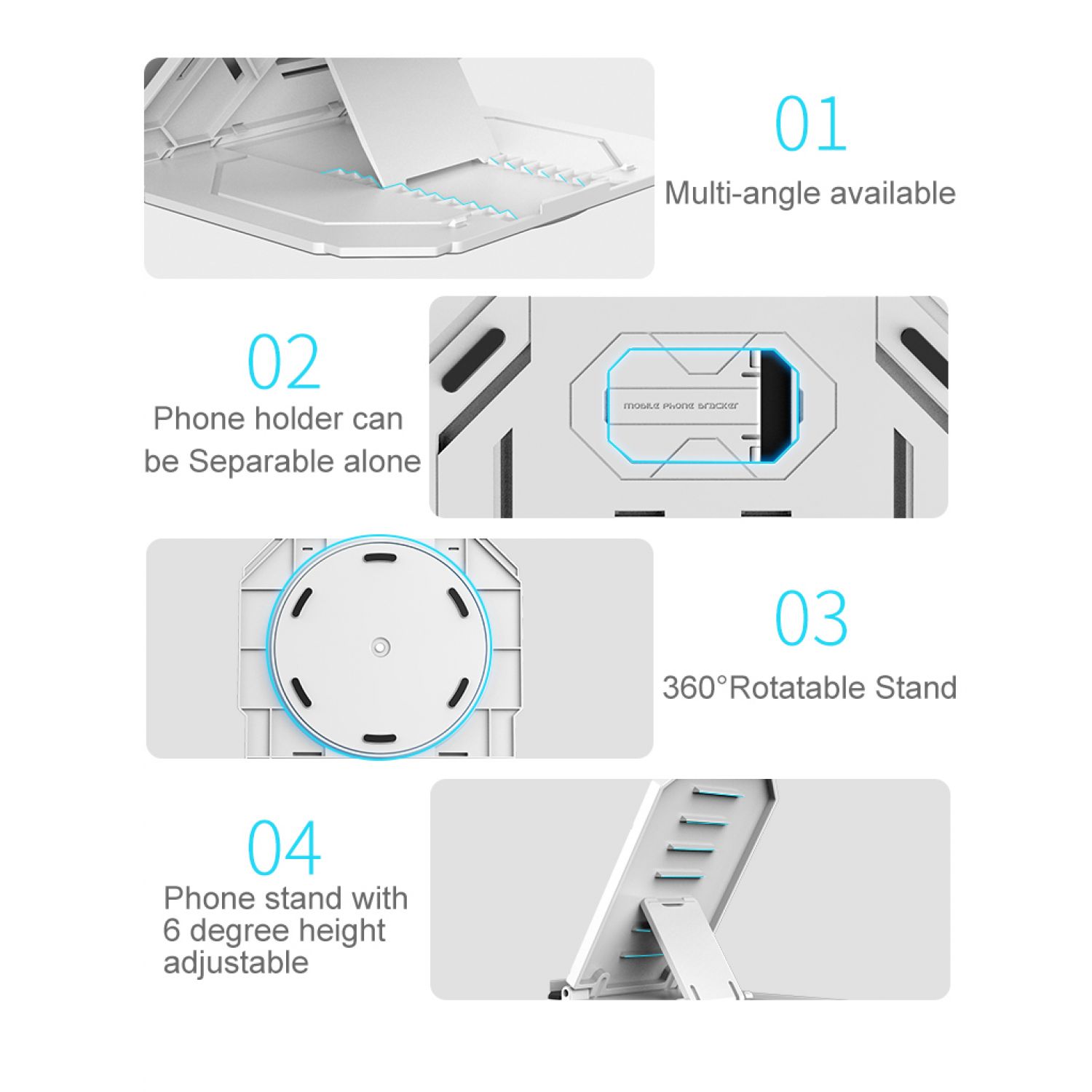 01
Multi-angle available

02
Phone holder can be Separable alone

MOBILE PHONE BRACKET

03
360°Rotatable Stand

04
Phone stand with 6 degree height adjustable