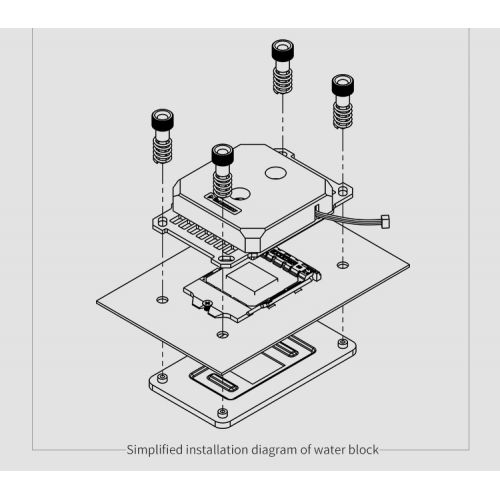 Simplified installation diagram of water block