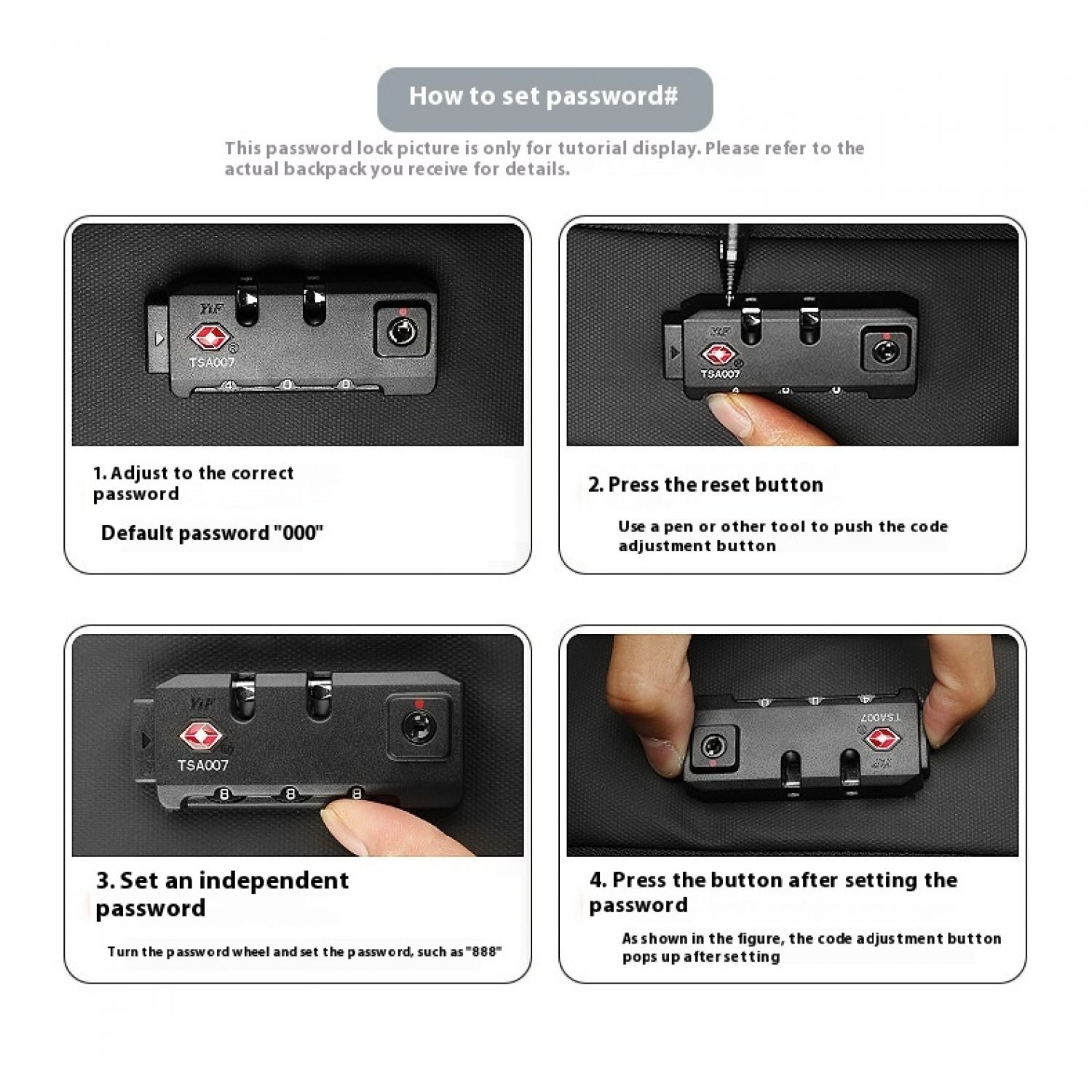 How to set password#

This password lock picture is only for tutorial display. Please refer to the actual backpack you receive for details.

YiF
TSA007

1. Adjust to the correct password

Default password "000"

YiF
TSA007

2. Press the reset button

Use a pen or other tool to push the code adjustment button

YiF
TSA007
8 8 8

3. Set an independent password

Turn the password wheel and set the password, such as "888"

TSA007
YiF

4. Press the button after setting the password

As shown in the figure, the code adjustment button pops up after setting