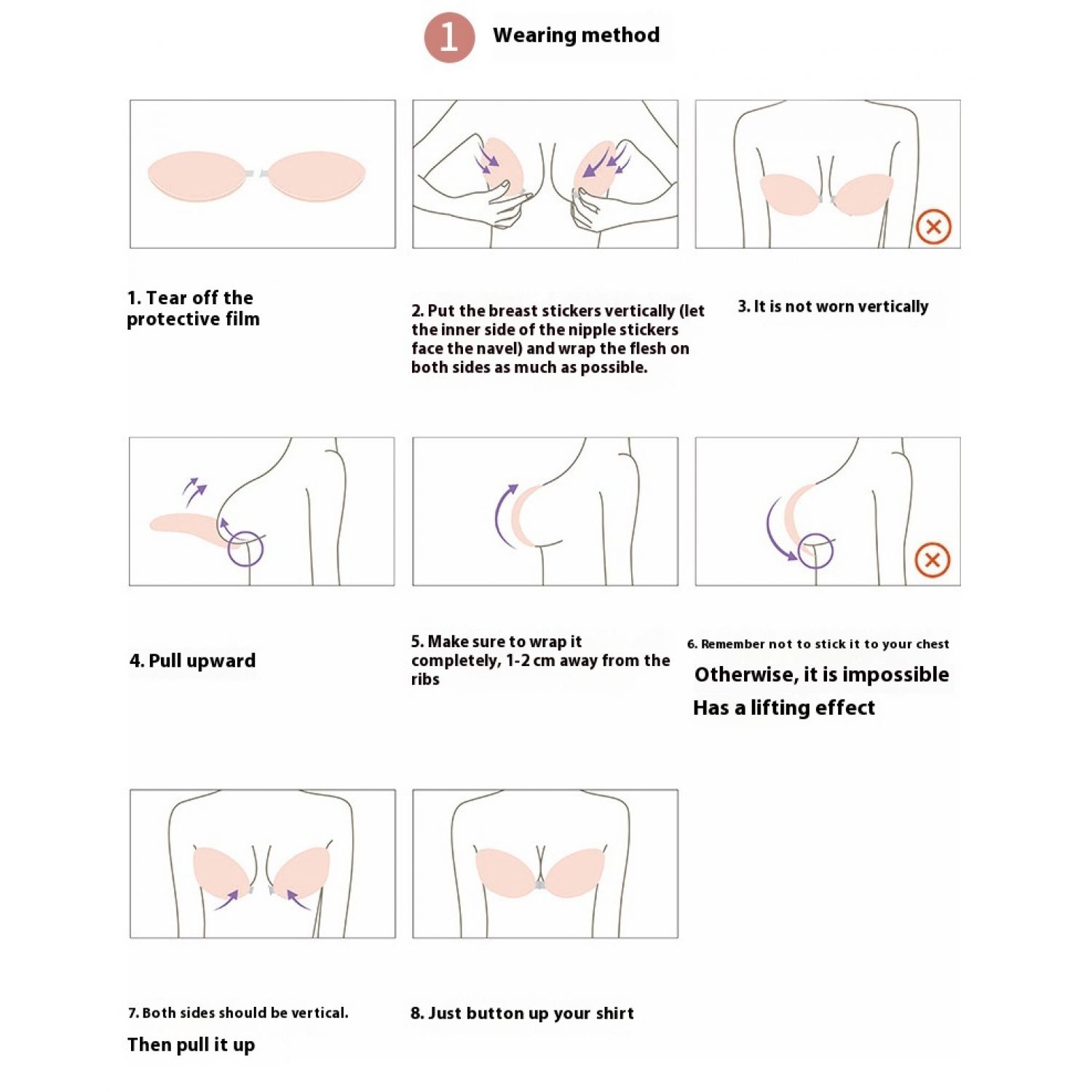 1 Wearing method

1. Tear off the protective film

2. Put the breast stickers vertically (let the inner side of the nipple stickers face the navel) and wrap the flesh on both sides as much as possible.

3. It is not worn vertically

4. Pull upward

5. Make sure to wrap it completely, 1-2 cm away from the ribs

6. Remember not to stick it to your chest

Otherwise, it is impossible

Has a lifting effect

7. Both sides should be vertical.

Then pull it up

8. Just button up your shirt