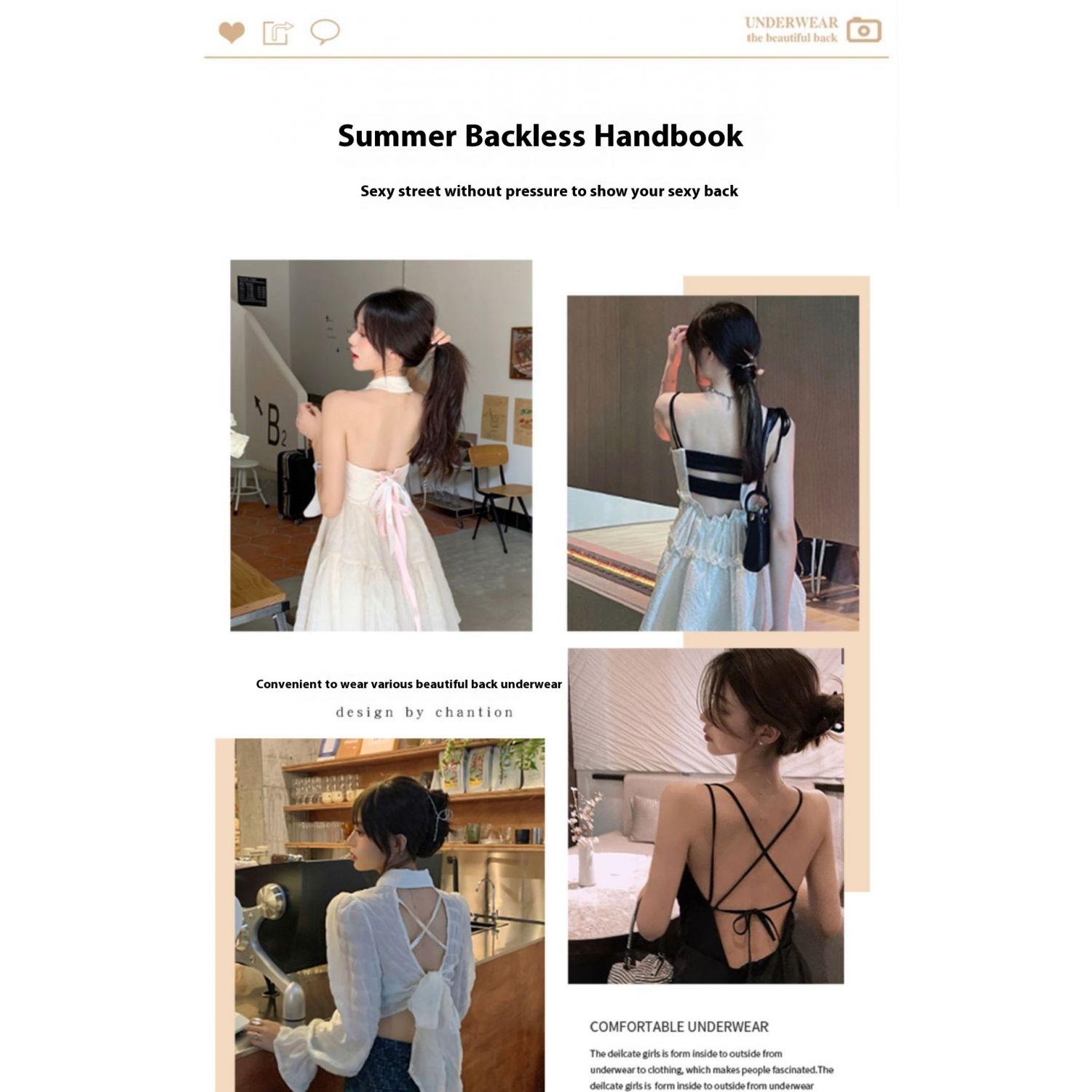 UNDERWEAR
the beautiful back

Summer Backless Handbook

Sexy street without pressure to show your sexy back

B2

Convenient to wear various beautiful back underwear

design by chantion

COMFORTABLE UNDERWEAR

The deilcate girls is form inside to outside from underwear to clothing, which makes people fascinated.The deilcate girls is form inside to outside from underwear